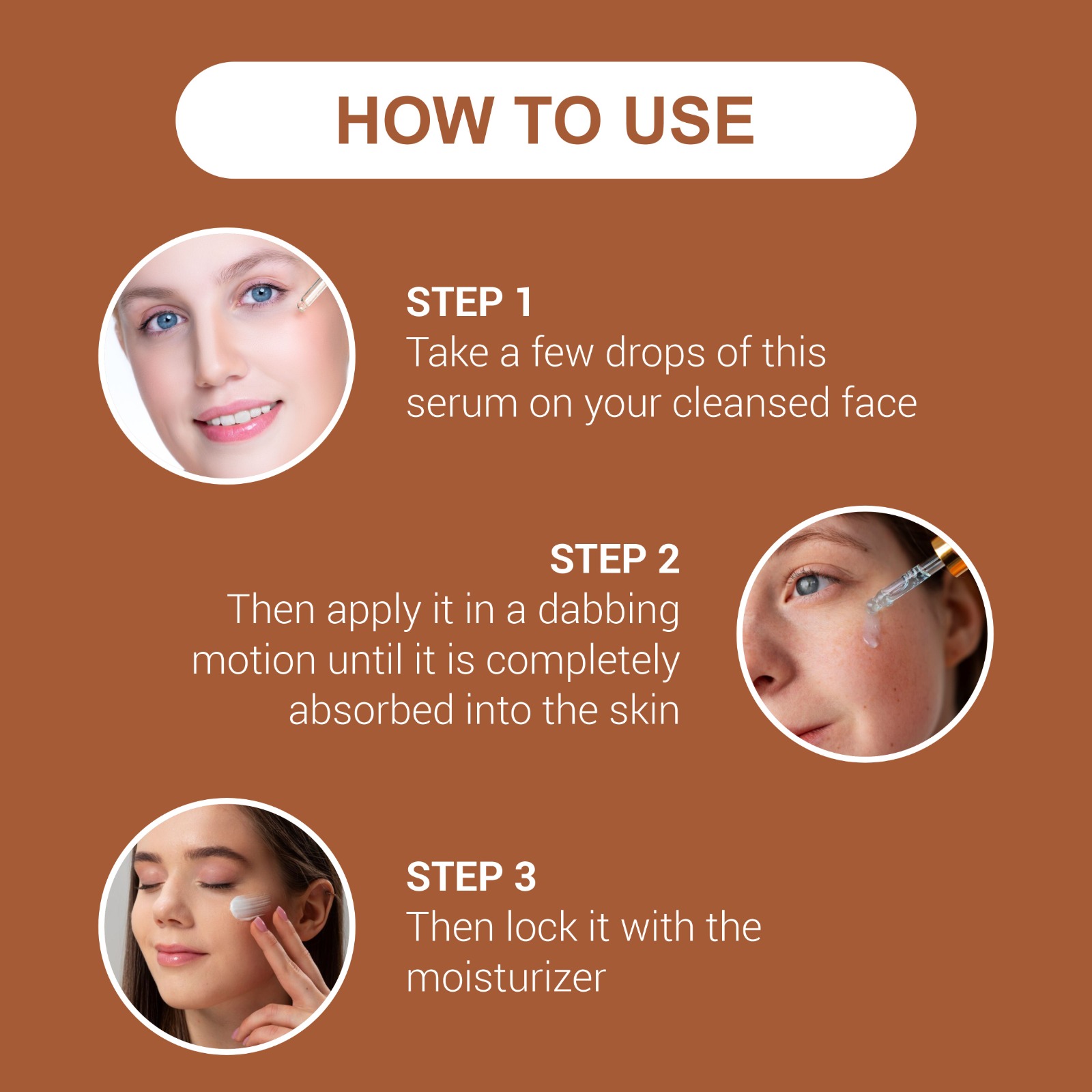 HOW TO USE

STEP 1
Take a few drops of this serum on your cleansed face

STEP 2
Then apply it in a dabbing motion until it is completely absorbed into the skin

STEP 3
Then lock it with the moisturizer