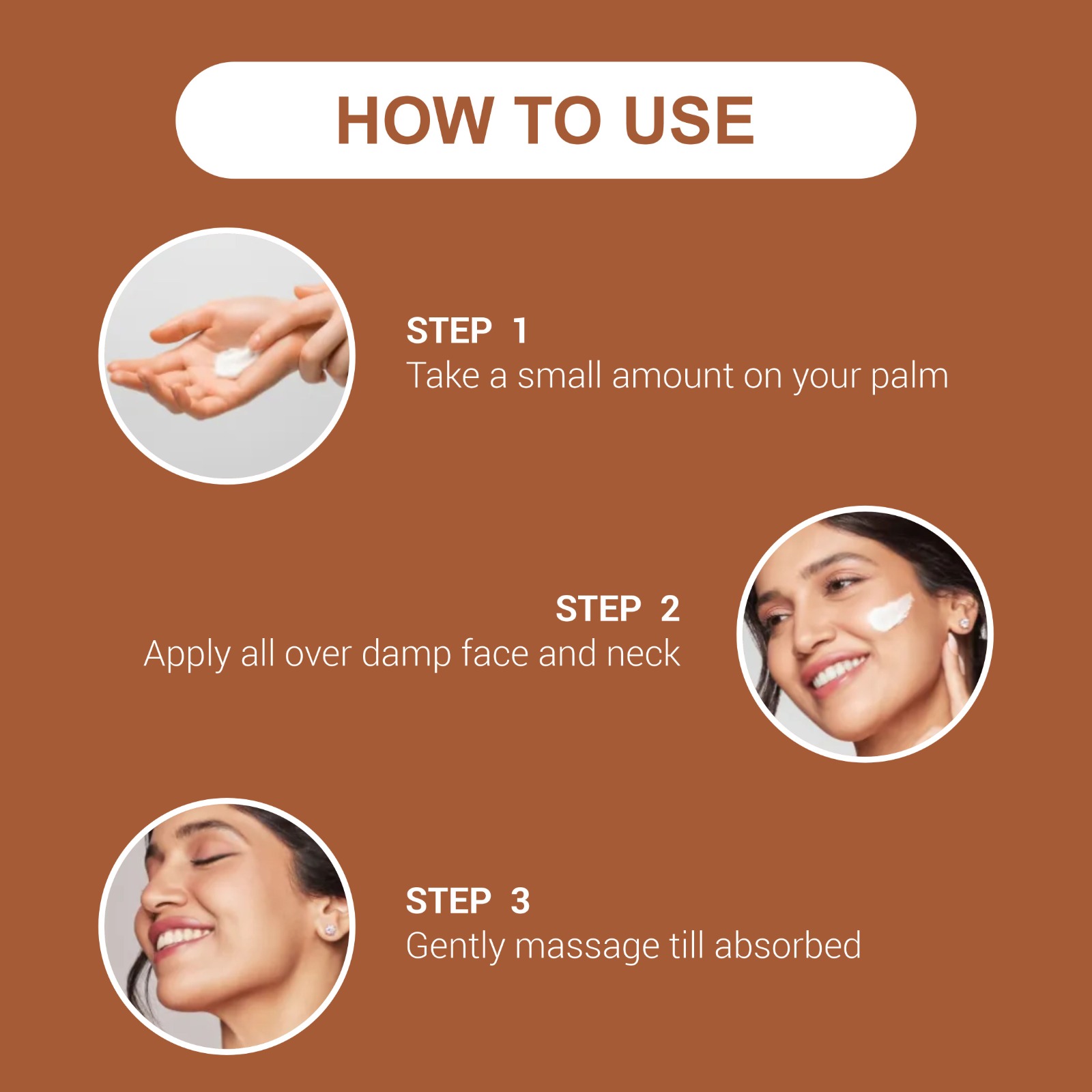 HOW TO USE

STEP 1
Take a small amount on your palm

STEP 2
Apply all over damp face and neck

STEP 3
Gently massage till absorbed