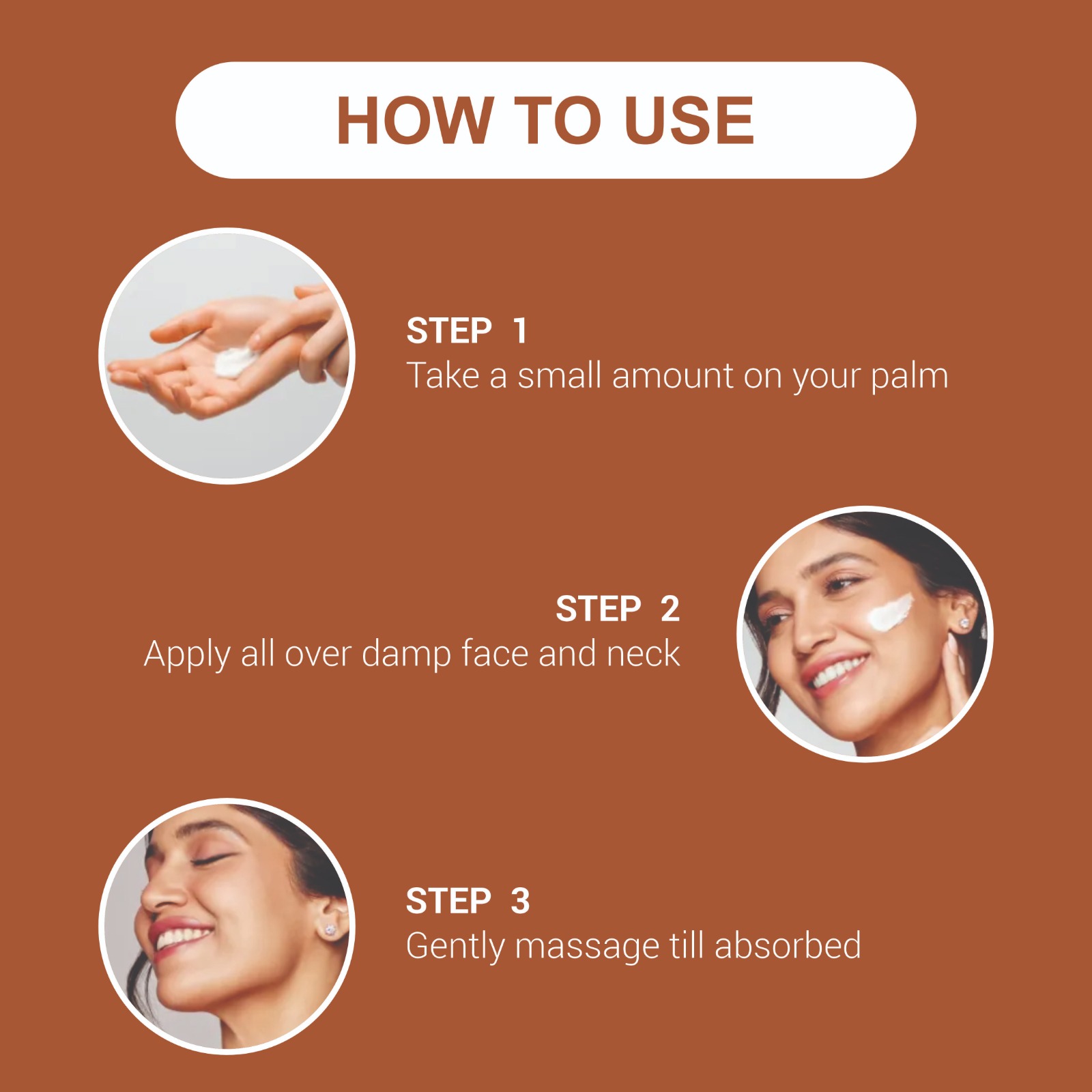 HOW TO USE

STEP 1
Take a small amount on your palm

STEP 2
Apply all over damp face and neck

STEP 3
Gently massage till absorbed